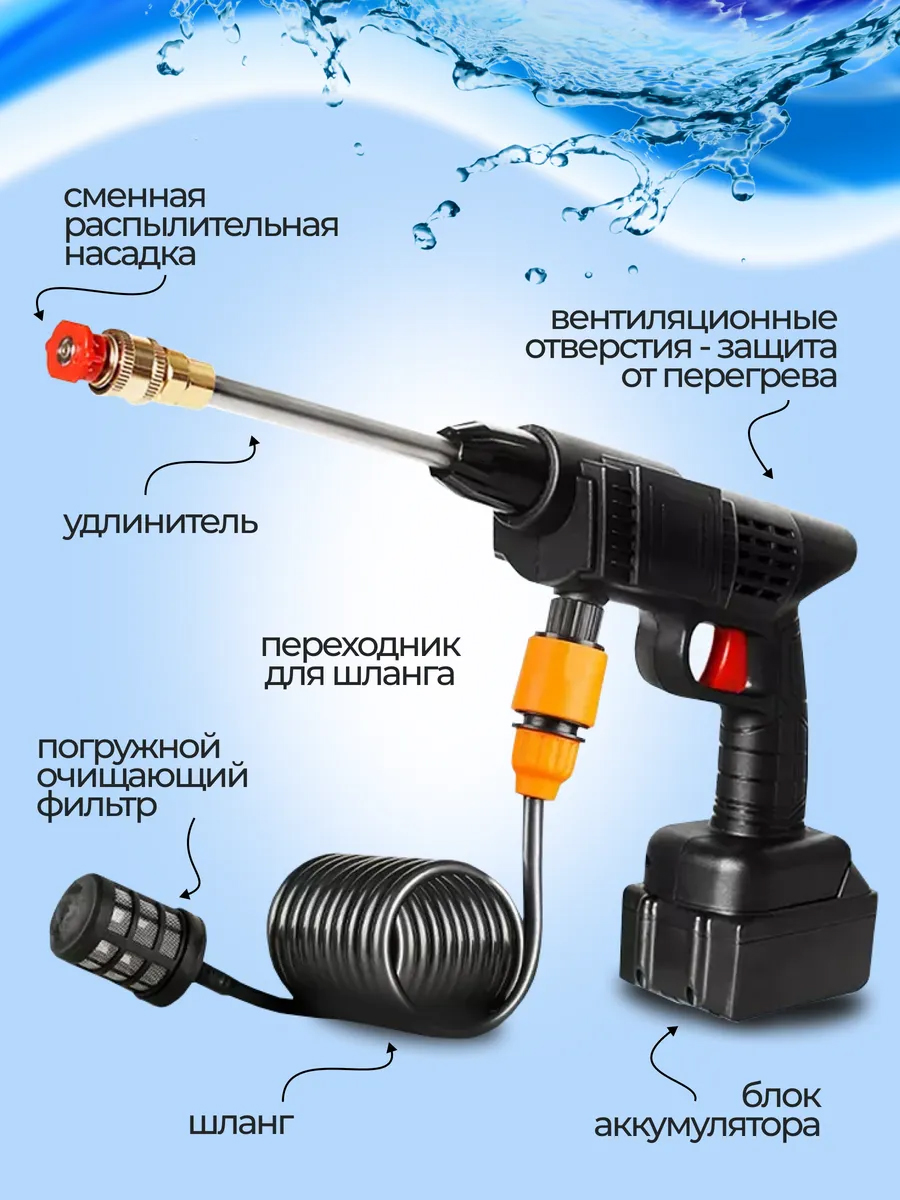 сменная распылительная насадка

вентиляционные отверстия - защита от перегрева

удлинитель

переходник для шланга

погружной очищающий фильтр

шланг

блок аккумулятора